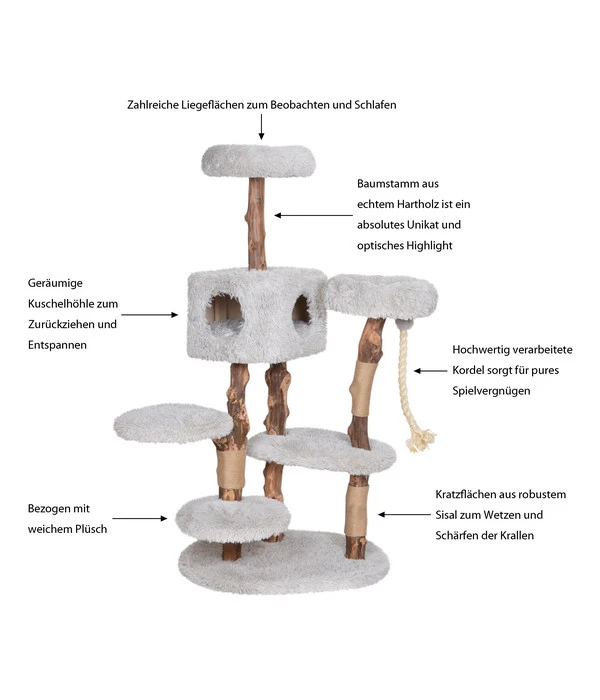 Zahlreiche Liegeflächen zum Beobachten und Schlafen

Baumstamm aus echtem Hartholz ist ein absolutes Unikat und optisches Highlight

Geräumige Kuschelhöhle zum Zurückziehen und Entspannen

Hochwertig verarbeitete Kordel sorgt für pures Spielvergnügen

Bezogen mit weichem Plüsch

Kratzflächen aus robustem Sisal zum Wetzen und Schärfen der Krallen