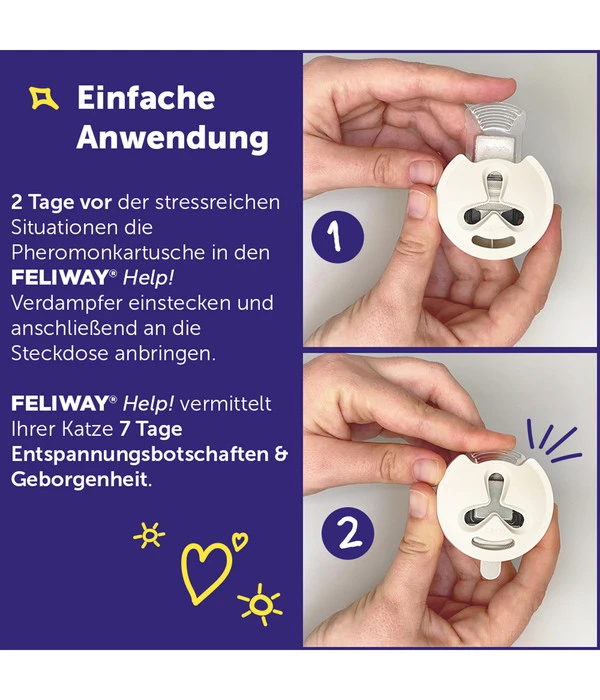 Einfache Anwendung

2 Tage vor der stressreichen Situationen die Pheromonkartusche in den FELIWAY® Help! Verdampfer einstecken und anschließend an die Steckdose anbringen.

FELIWAY® Help! vermittelt Ihrer Katze 7 Tage Entspannungsbotschaften & Geborgenheit.

1

2